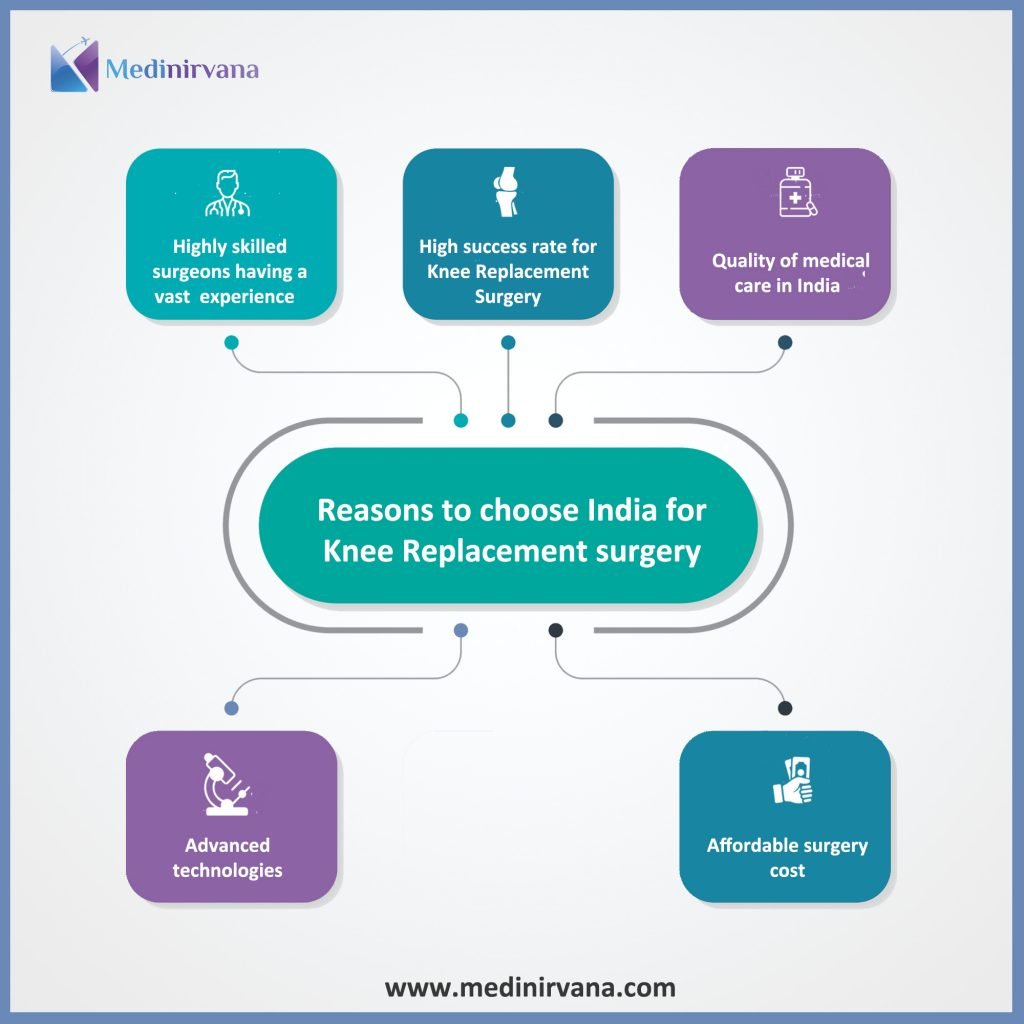 Medinirvana

Highly skilled surgeons having a vast experience

High success rate for Knee Replacement Surgery

Quality of medical care in India

Reasons to choose India for Knee Replacement surgery

Advanced technologies

Affordable surgery cost

www.medinirvana.com