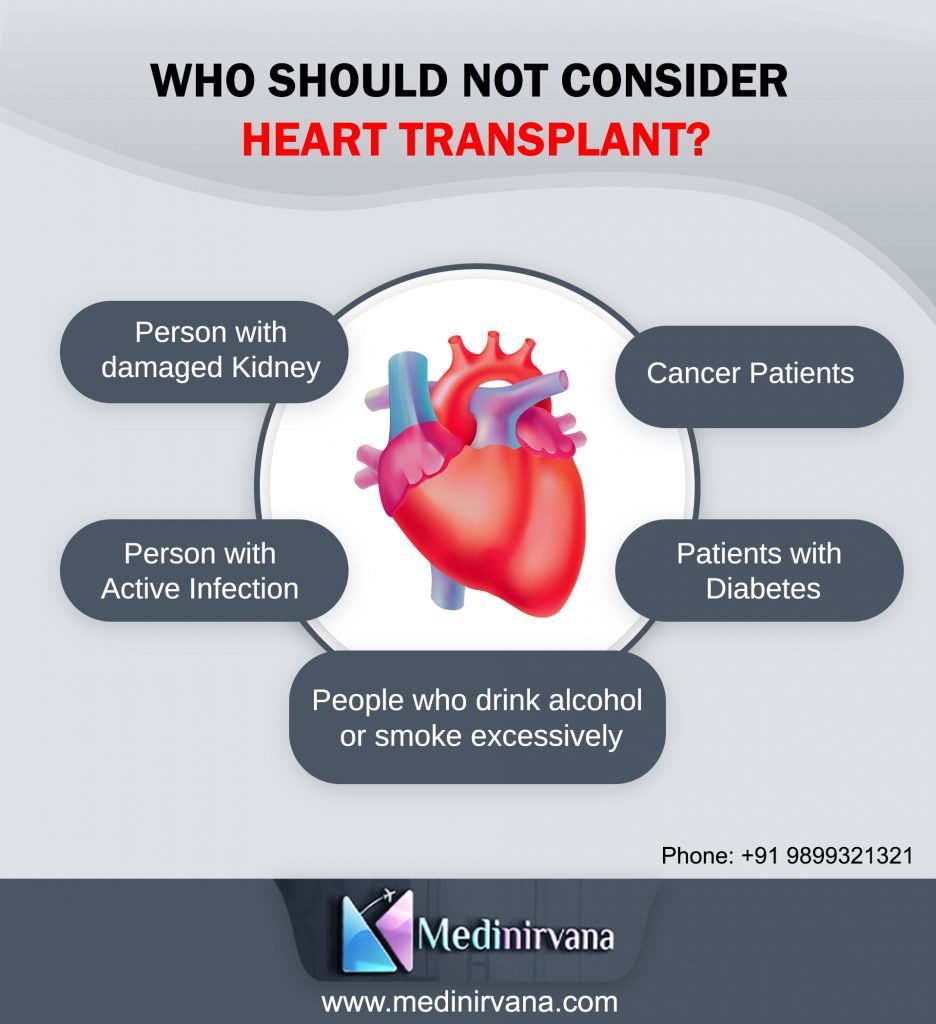 WHO SHOULD NOT CONSIDER
HEART TRANSPLANT?

Person with damaged Kidney

Cancer Patients

Person with Active Infection

Patients with Diabetes

People who drink alcohol or smoke excessively

Phone: +91 9899321321

Medinirvana

www.medinirvana.com