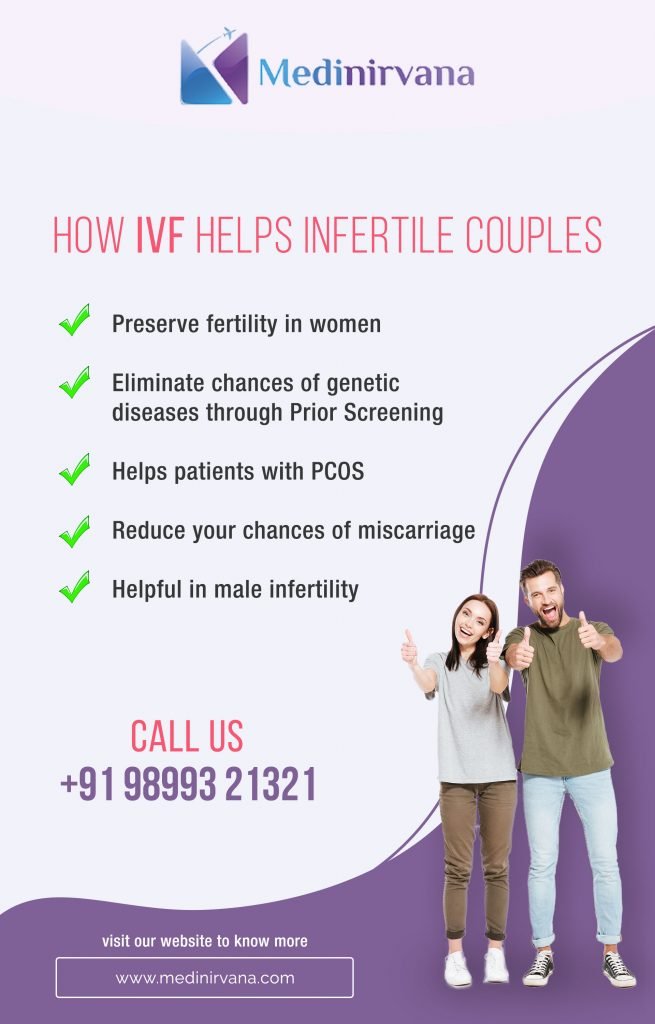 Medinirvana

HOW IVF HELPS INFERTILE COUPLES

Preserve fertility in women

Eliminate chances of genetic diseases through Prior Screening

Helps patients with PCOS

Reduce your chances of miscarriage

Helpful in male infertility

CALL US
+91 98993 21321

visit our website to know more

www.medinirvana.com